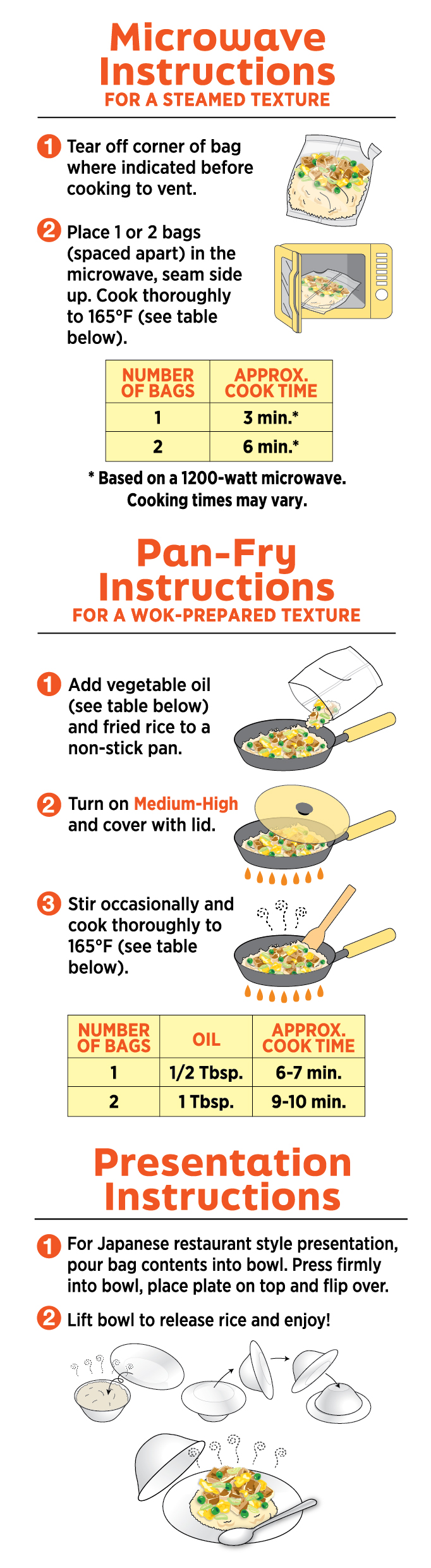 Microwave Instructions
FOR A STEAMED TEXTURE

1 Tear off corner of bag where indicated before cooking to vent.

2 Place 1 or 2 bags (spaced apart) in the microwave, seam side up. Cook thoroughly to 165°F (see table below).

| NUMBER OF BAGS | APPROX. COOK TIME |
|---|---|
| 1 | 3 min.* |
| 2 | 6 min.* |

* Based on a 1200-watt microwave. Cooking times may vary.

Pan-Fry Instructions
FOR A WOK-PREPARED TEXTURE

1 Add vegetable oil (see table below) and fried rice to a non-stick pan.

2 Turn on Medium-High and cover with lid.

3 Stir occasionally and cook thoroughly to 165°F (see table below).

| NUMBER OF BAGS | OIL | APPROX. COOK TIME |
|---|---|---|
| 1 | 1/2 Tbsp. | 6-7 min. |
| 2 | 1 Tbsp. | 9-10 min. |

Presentation Instructions

1 For Japanese restaurant style presentation, pour bag contents into bowl. Press firmly into bowl, place plate on top and flip over.

2 Lift bowl to release rice and enjoy!